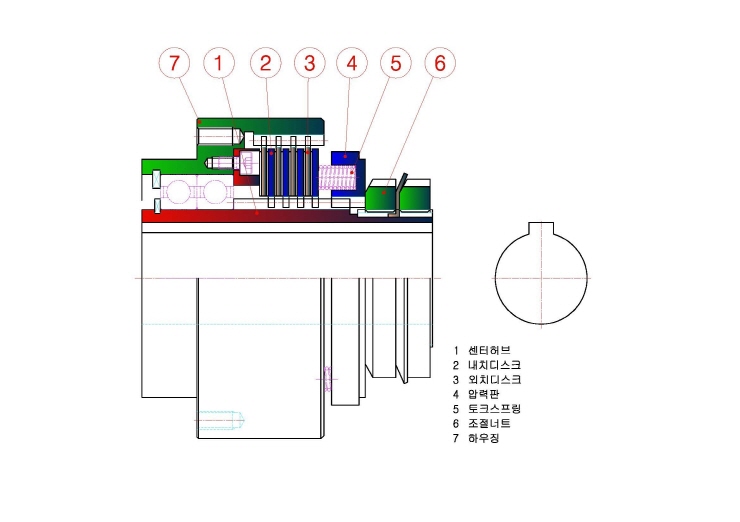 7 1 2 3 4 5 6

1 센터허브
2 내치디스크
3 외치디스크
4 압력판
5 토크스프링
6 조절너트
7 하우징